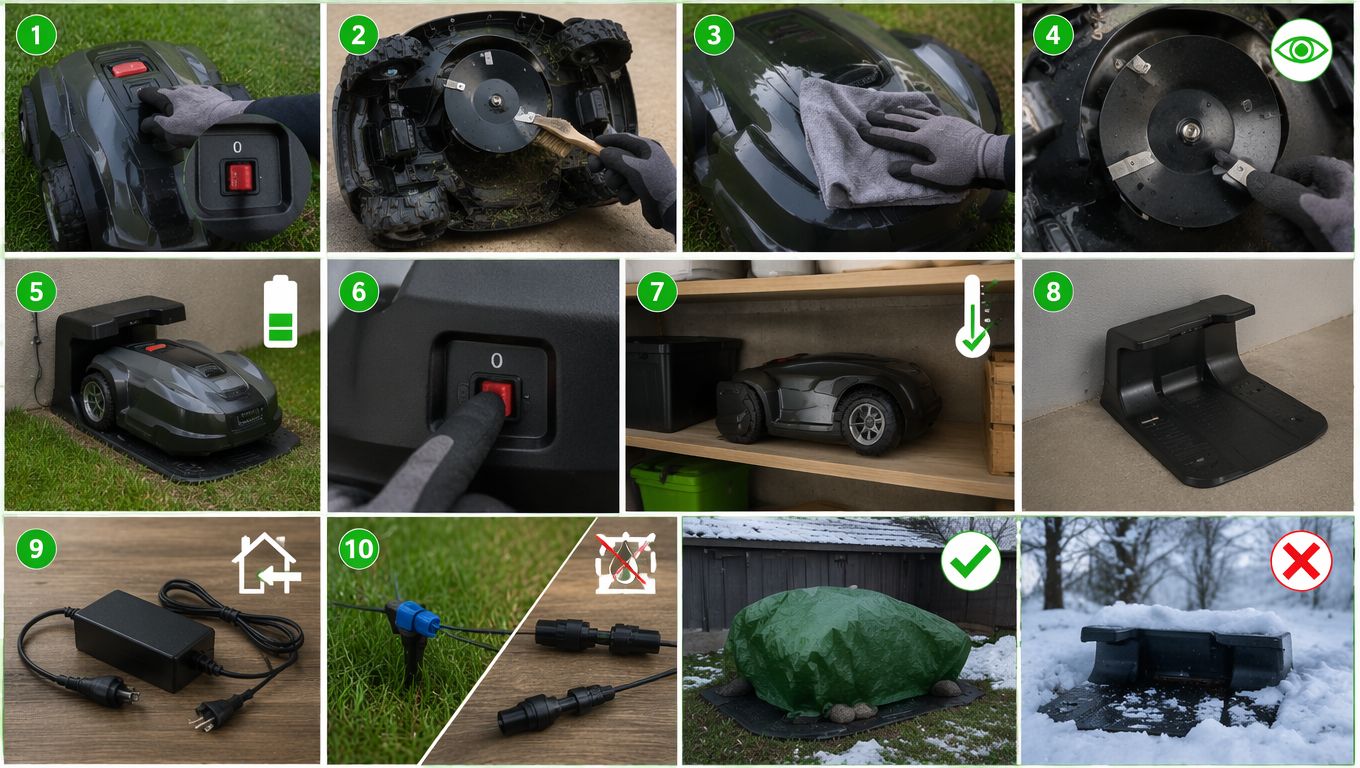 1
0
2
3
4
5
6
0
7
8
9
10